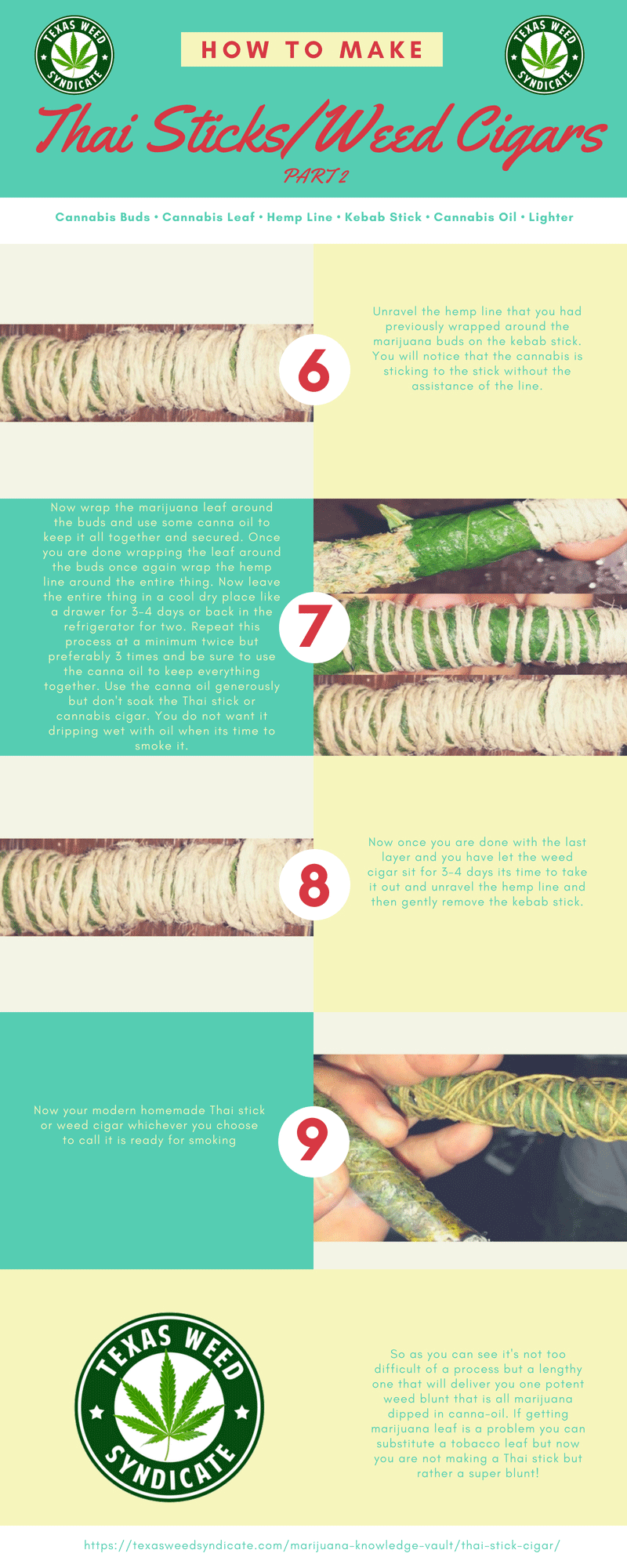 TEXAS WEED SYNDICATE

HOW TO MAKE

TEXAS WEED SYNDICATE

Thai Sticks/Weed Cigars

PART 2

Cannabis Buds • Cannabis Leaf • Hemp Line • Kebab Stick • Cannabis Oil • Lighter

6

Unravel the hemp line that you had previously wrapped around the marijuana buds on the kebab stick. You will notice that the cannabis is sticking to the stick without the assistance of the line.

Now wrap the marijuana leaf around the buds and use some canna oil to keep it all together and secured. Once you are done wrapping the leaf around the buds once again wrap the hemp line around the entire thing. Now leave the entire thing in a cool dry place like a drawer for 3-4 days or back in the refrigerator for two. Repeat this process at a minimum twice but preferably 3 times and be sure to use the canna oil to keep everything together. Use the canna oil generously but don't soak the Thai stick or cannabis cigar. You do not want it dripping wet with oil when its time to smoke it.

7

8

Now once you are done with the last layer and you have let the weed cigar sit for 3-4 days its time to take it out and unravel the hemp line and then gently remove the kebab stick.

Now your modern homemade Thai stick or weed cigar whichever you choose to call it is ready for smoking

9

TEXAS WEED SYNDICATE

So as you can see it's not too difficult of a process but a lengthy one that will deliver you one potent weed blunt that is all marijuana dipped in canna-oil. If getting marijuana leaf is a problem you can substitute a tobacco leaf but now you are not making a Thai stick but rather a super blunt!

https://texasweedsyndicate.com/marijuana-knowledge-vault/thai-stick-cigar/